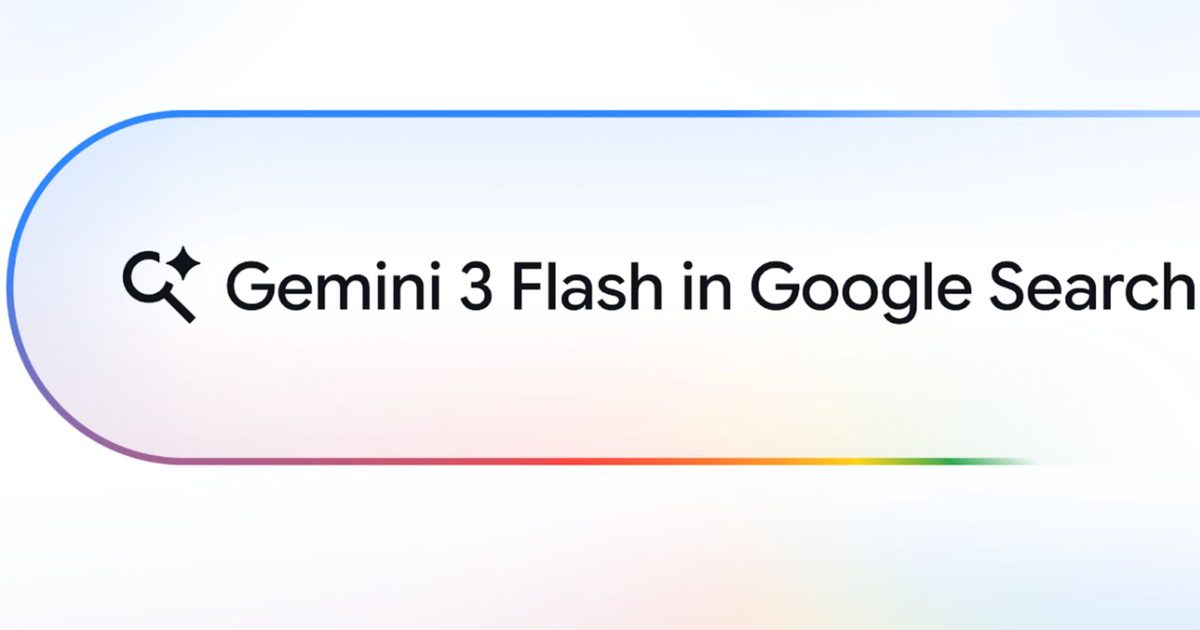 Gemini 3 Flash in Google Search